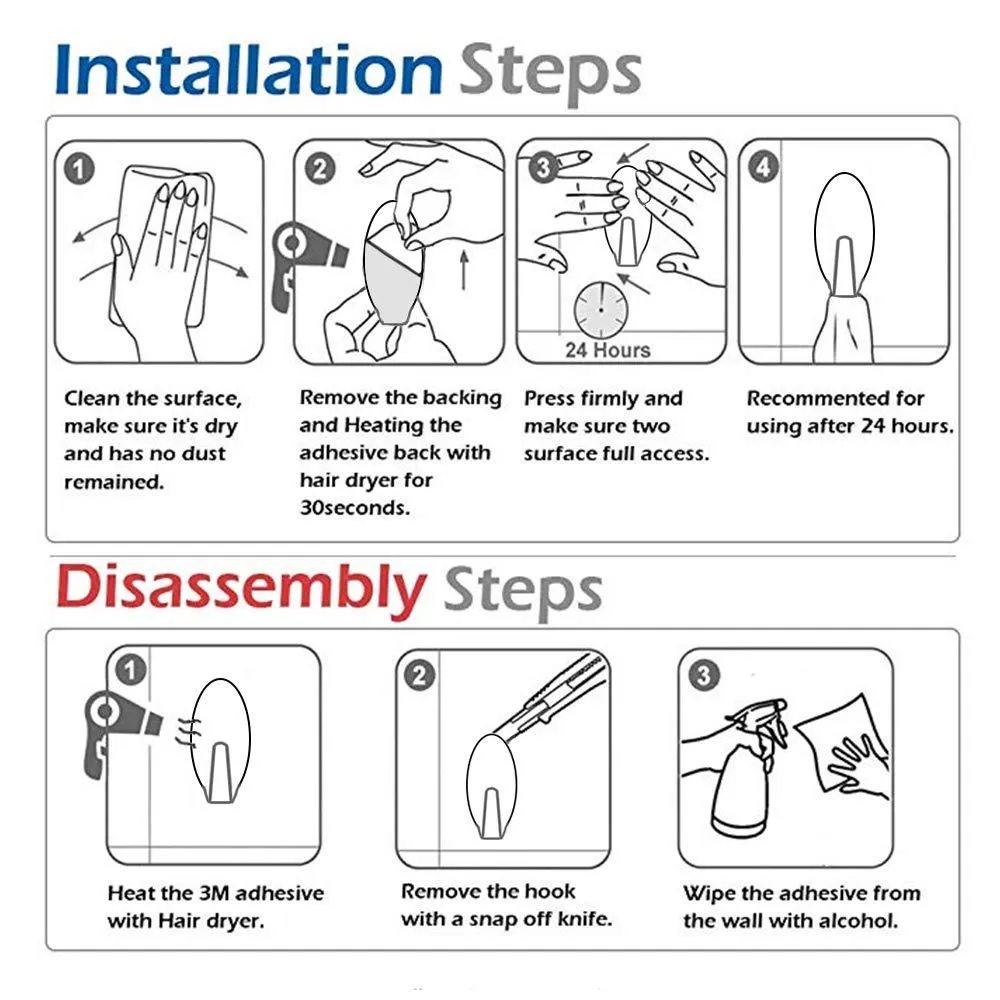 Installation Steps

1

Clean the surface, make sure it's dry and has no dust remained.

2

Remove the backing and Heating the adhesive back with hair dryer for 30seconds.

3

24 Hours

Press firmly and make sure two surface full access.

4

Recommented for using after 24 hours.

Disassembly Steps

1

Heat the 3M adhesive with Hair dryer.

2

Remove the hook with a snap off knife.

3

Wipe the adhesive from the wall with alcohol.